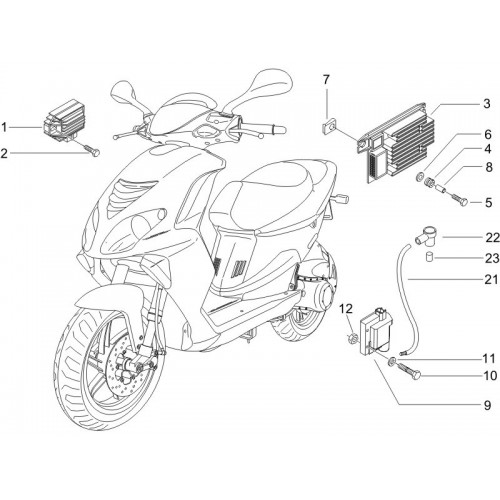 1
2
7
3
6
4
8
5
22
23
21
12
11
10
9